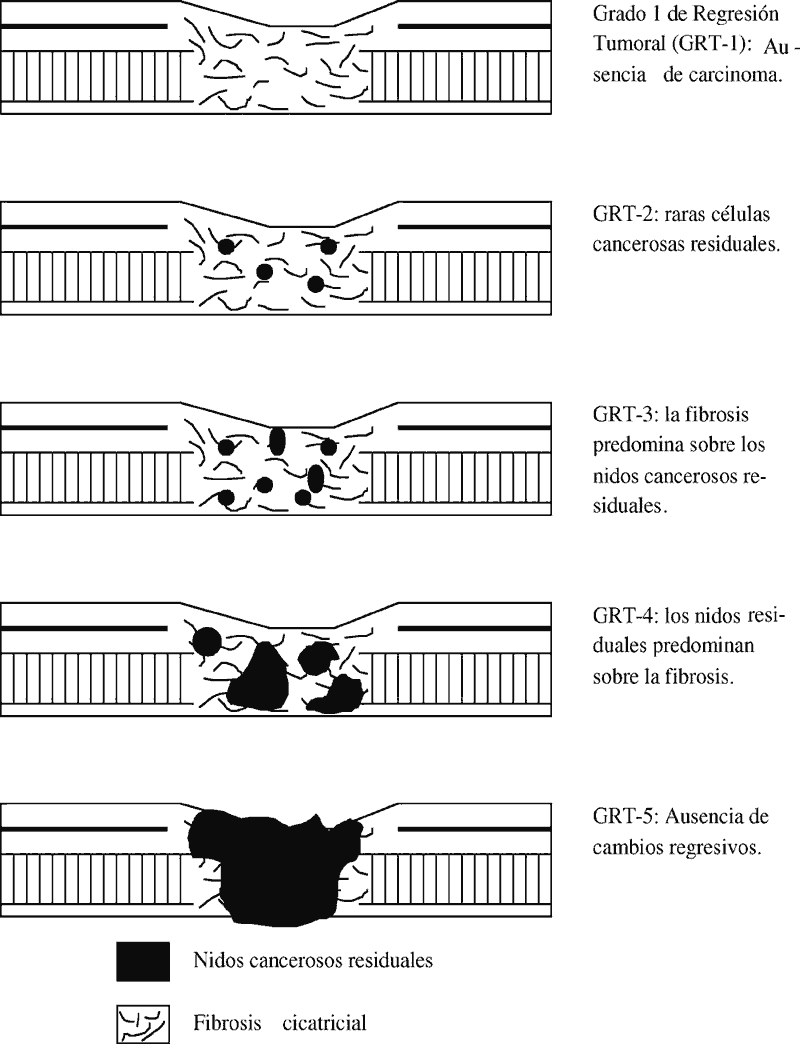 Grado 1 de Regresión Tumoral (GRT-1): Ausencia de carcinoma.

GRT-2: raras células cancerosas residuales.

GRT-3: la fibrosis predomina sobre los nidos cancerosos residuales.

GRT-4: los nidos residuales predominan sobre la fibrosis.

GRT-5: Ausencia de cambios regresivos.

Nidos cancerosos residuales

Fibrosis cicatricial